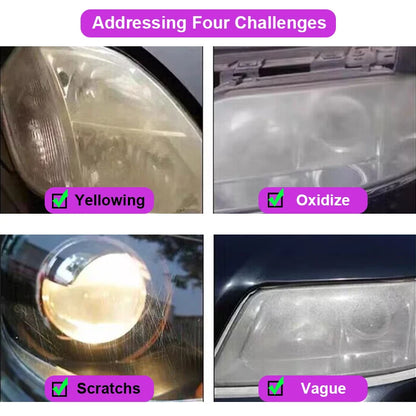 Addressing Four Challenges

Yellowing

Oxidize

Scratchs

Vague